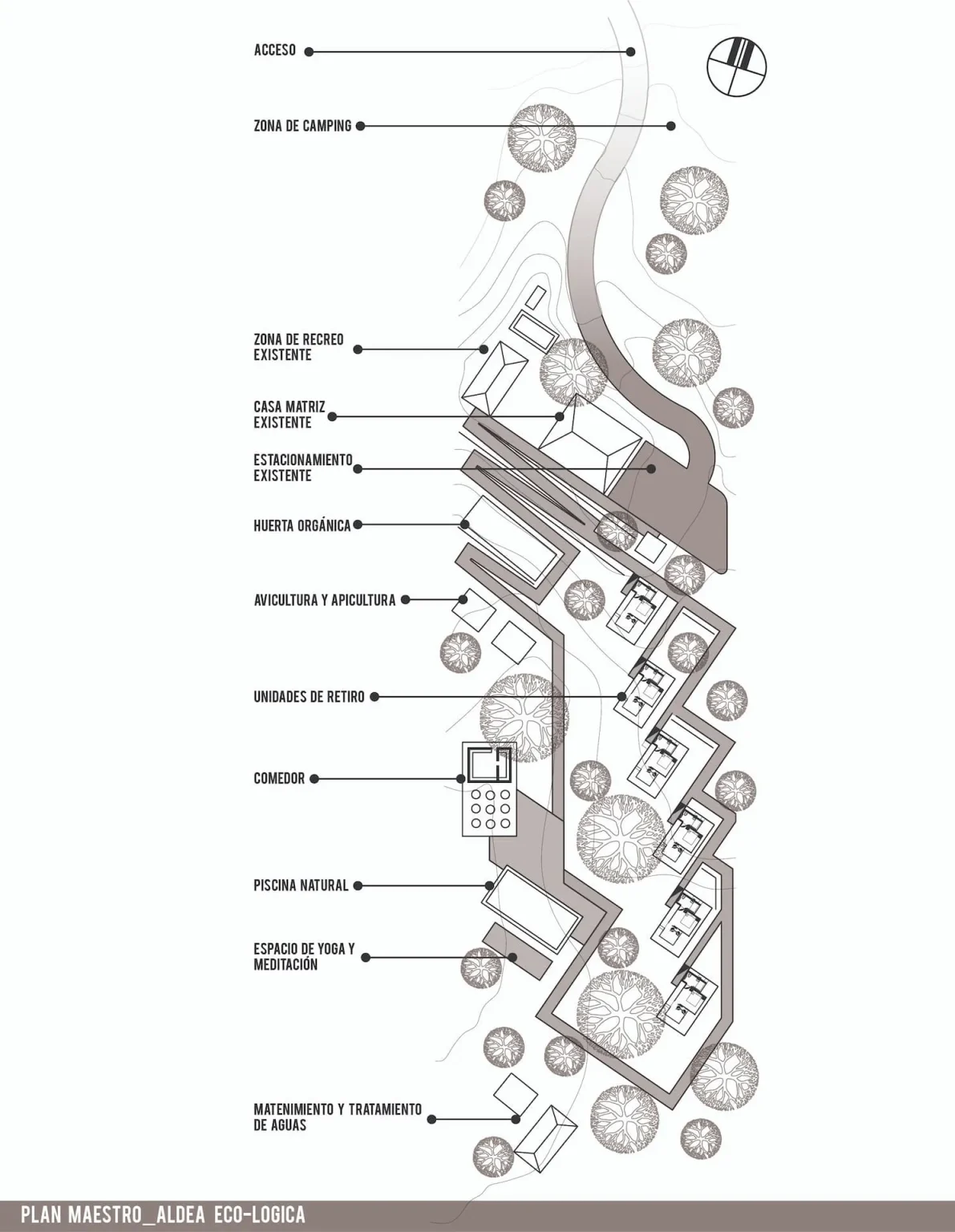 ACCESO

ZONA DE CAMPING

ZONA DE RECREO EXISTENTE

CASA MATRIZ EXISTENTE

ESTACIONAMIENTO EXISTENTE

HUERTA ORGÁNICA

AVICULTURA Y APICULTURA

UNIDADES DE RETIRO

COMEDOR

PISCINA NATURAL

ESPACIO DE YOGA Y MEDITACIÓN

MATENIMIENTO Y TRATAMIENTO DE AGUAS

PLAN MAESTRO_ALDEA ECO-LOGICA